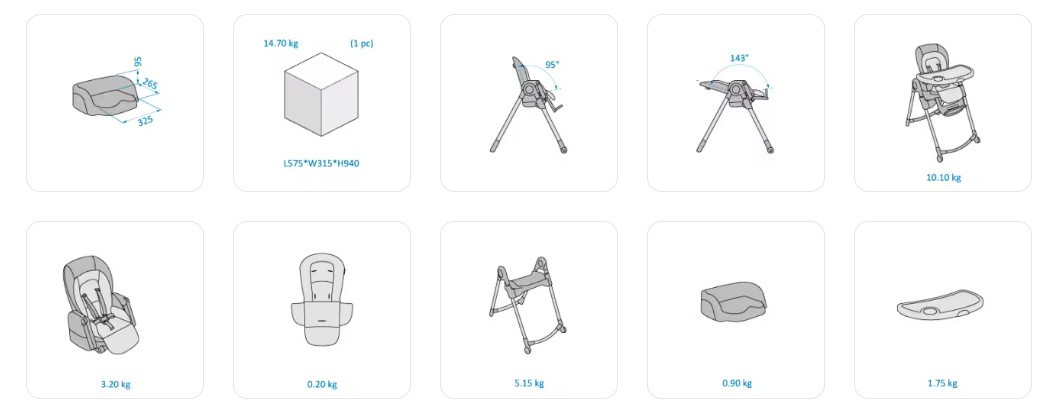 95
265
325

14.70 kg (1 pc)

L575*W315*H940

95°

143°

10.10 kg

3.20 kg

0.20 kg

5.15 kg

0.90 kg

1.75 kg